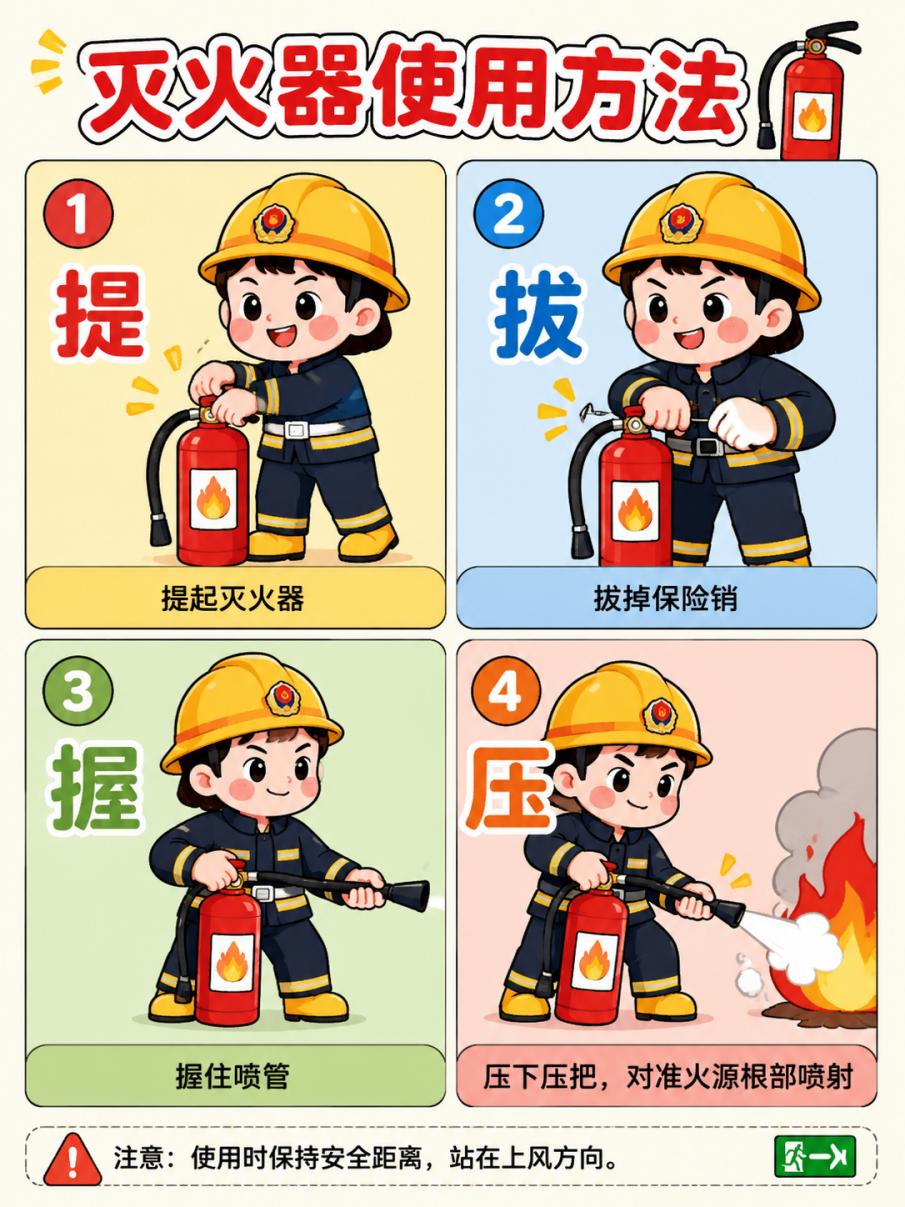 灭火器使用方法

1
提
提起灭火器

2
拔
拔掉保险销

3
握
握住喷管

4
压
压下压把，对准火源根部喷射

注意：使用时保持安全距离，站在上风方向。